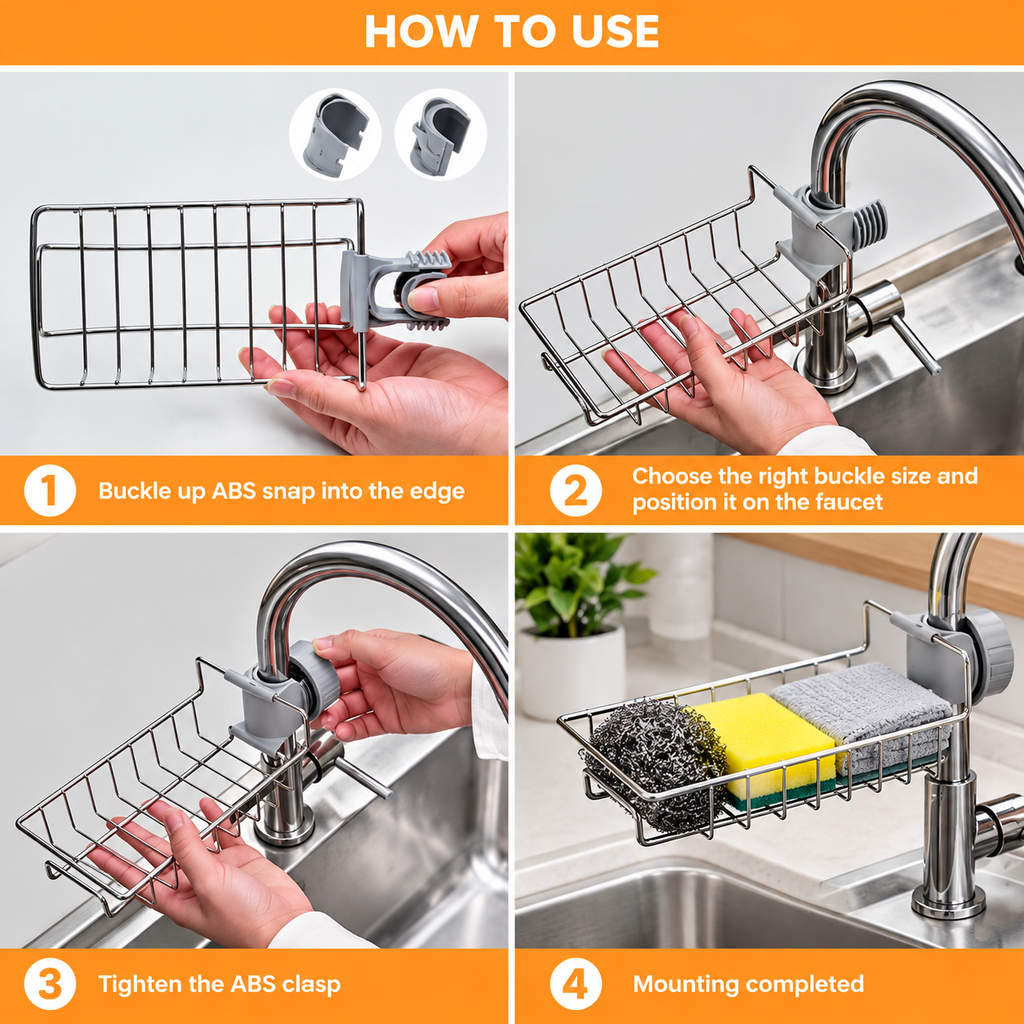 HOW TO USE

1 Buckle up ABS snap into the edge

2 Choose the right buckle size and position it on the faucet

3 Tighten the ABS clasp

4 Mounting completed